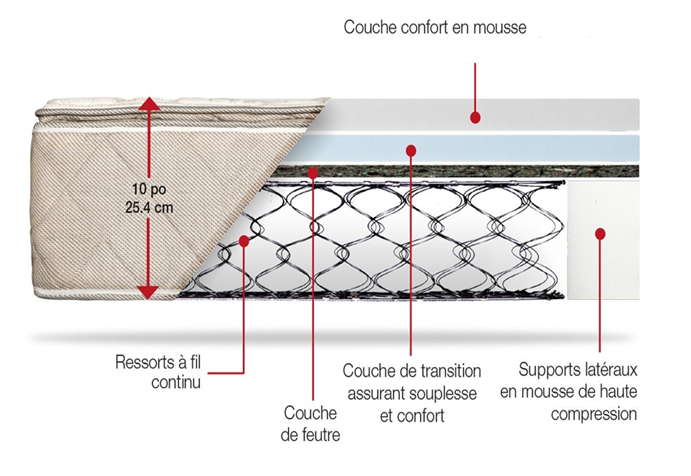 Couche confort en mousse

10 po
25.4 cm

Ressorts à fil continu

Couche de feutre

Couche de transition assurant souplesse et confort

Supports latéraux en mousse de haute compression