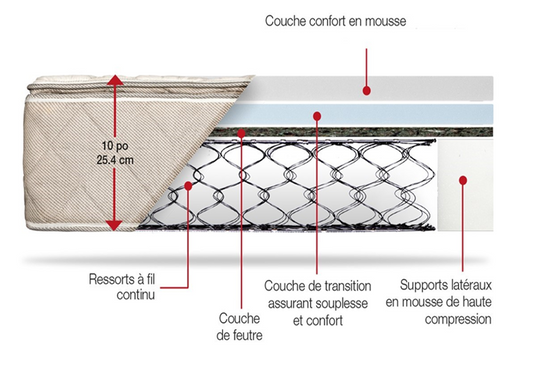 Couche confort en mousse

10 po
25.4 cm

Ressorts à fil continu

Couche de feutre

Couche de transition assurant souplesse et confort

Supports latéraux en mousse de haute compression